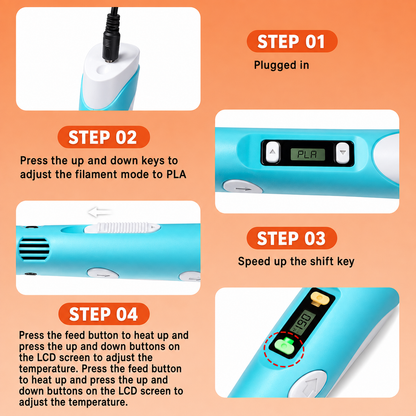 STEP 01
Plugged in

STEP 02
Press the up and down keys to adjust the filament mode to PLA

PLA

STEP 03
Speed up the shift key

STEP 04
Press the feed button to heat up and press the up and down buttons on the LCD screen to adjust the temperature. Press the feed button to heat up and press the up and down buttons on the LCD screen to adjust the temperature.

190